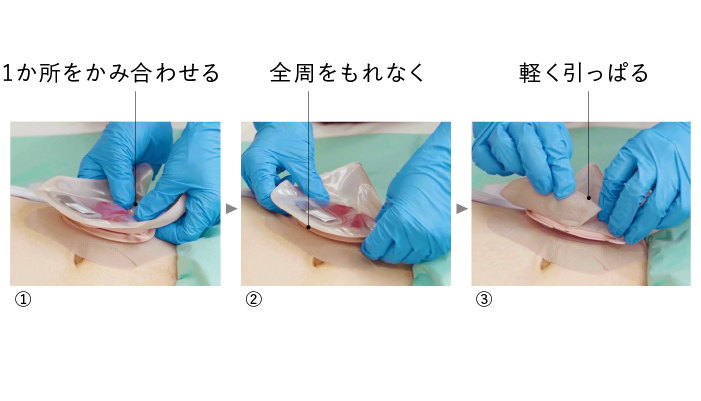 1か所をかみ合わせる

全周をもれなく

軽く引っぱる

①

②

③